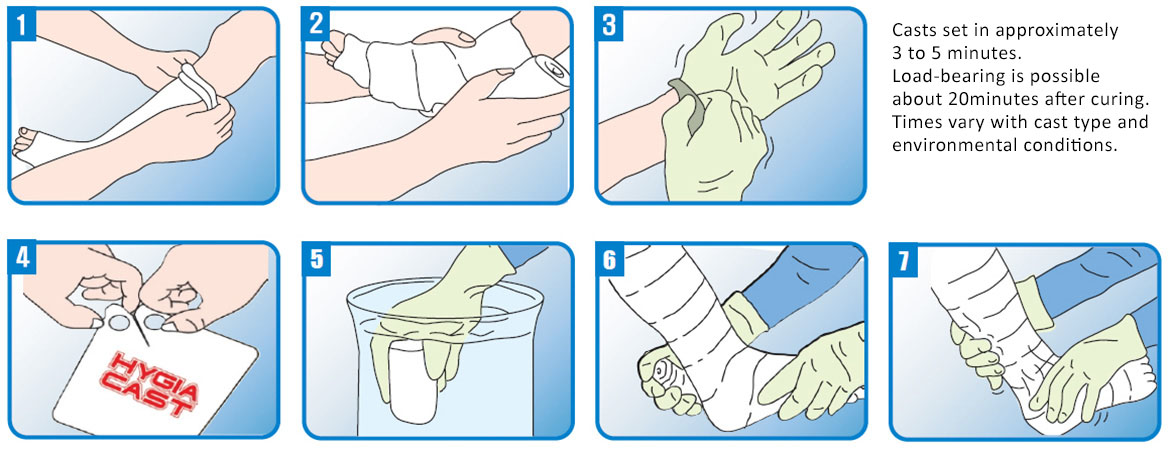 1

2

3

Casts set in approximately 3 to 5 minutes.
Load-bearing is possible about 20minutes after curing.
Times vary with cast type and environmental conditions.

4

HYGIA CAST

5

6

7